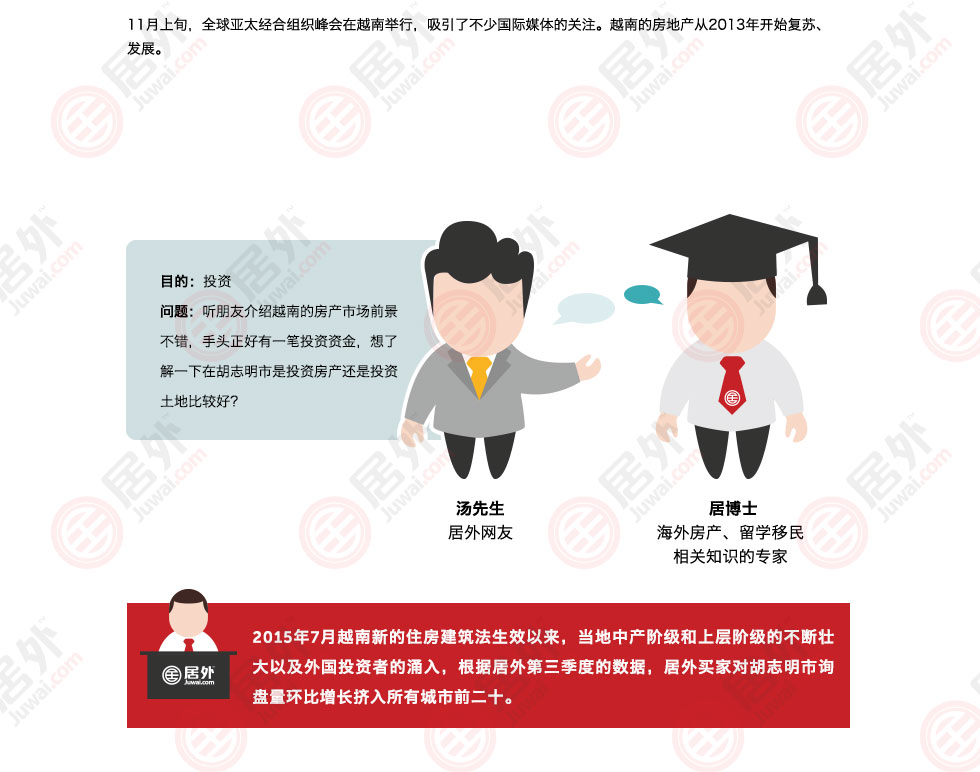 11月上旬，全球亚太经合组织峰会在越南举行，吸引了不少国际媒体的关注。越南的房地产从2013年开始复苏、发展。

目的：投资

问题：听朋友介绍越南的房产市场前景不错，手头正好有一笔投资资金，想了解一下在胡志明市是投资房产还是投资土地比较好？

汤先生
居外网友

居博士
海外房产、留学移民相关知识的专家

居外
Juwai.com

2015年7月越南新的住房建筑法生效以来，当地中产阶级和上层阶级的不断壮大以及外国投资者的涌入，根据居外第三季度的数据，居外买家对胡志明市询盘量环比增长挤入所有城市前二十。