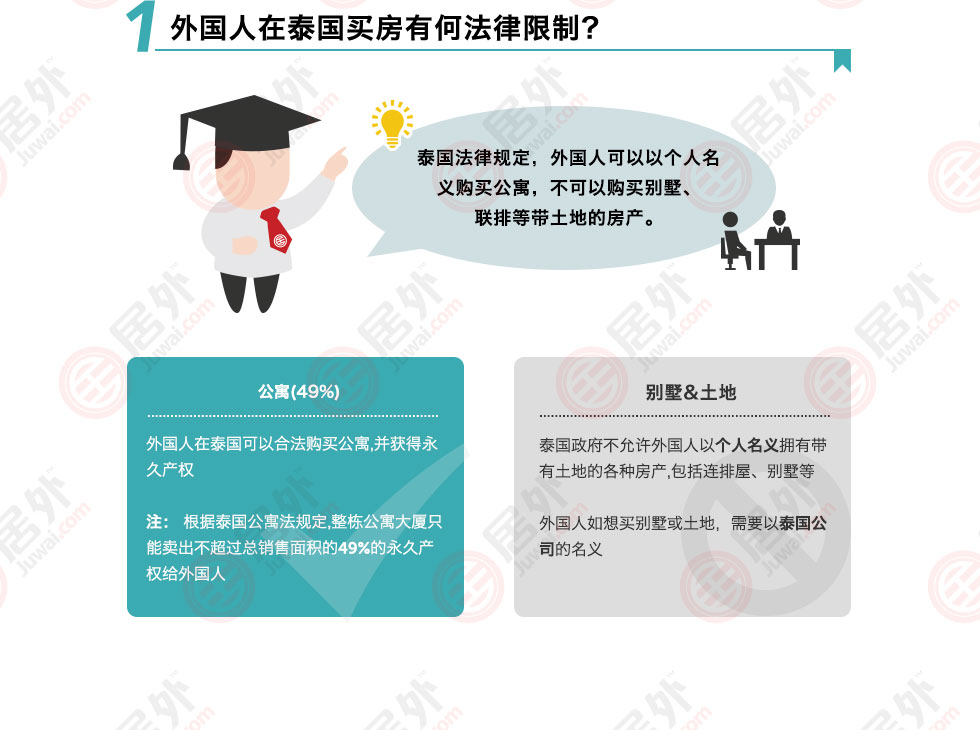 1 外国人在泰国买房有何法律限制?

泰国法律规定，外国人可以以个人名义购买公寓，不可以购买别墅、联排等带土地的房产。

公寓(49%)

外国人在泰国可以合法购买公寓,并获得永久产权

注： 根据泰国公寓法规定,整栋公寓大厦只能卖出不超过总销售面积的49%的永久产权给外国人

别墅&土地

泰国政府不允许外国人以个人名义拥有带有土地的各种房产,包括连排屋、别墅等

外国人如想买别墅或土地，需要以泰国公司的名义

居外 Juwai.com